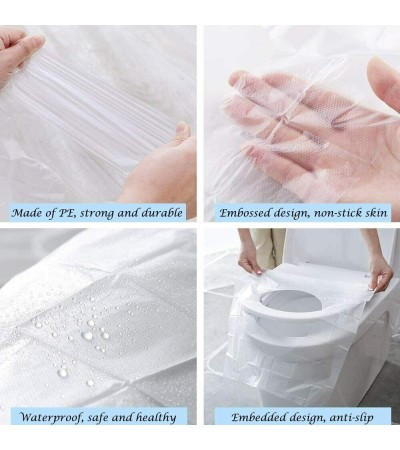 Made of PE, strong and durable

Embossed design, non-stick skin

Waterproof, safe and healthy

Embedded design, anti-slip