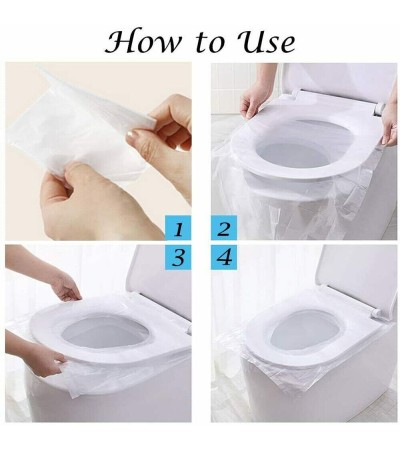 How to Use

1

2

3

4